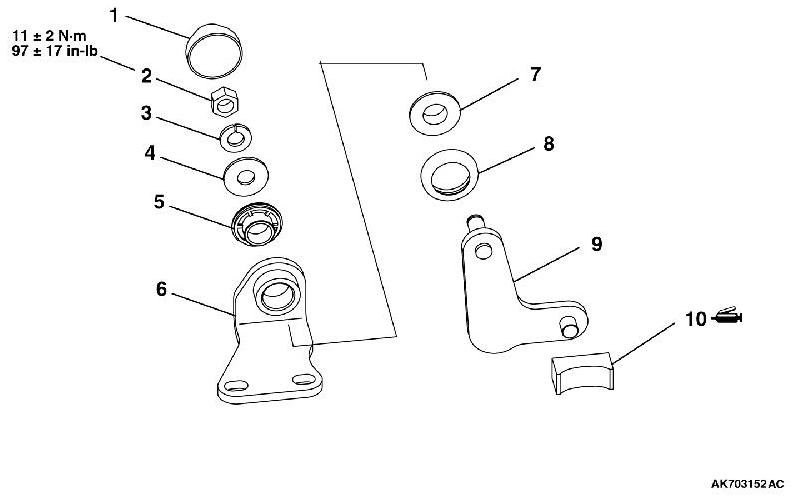 1

11 ± 2 N·m
97 ± 17 in-lb

2

3

4

5

6

7

8

9

10

AK703152 AC