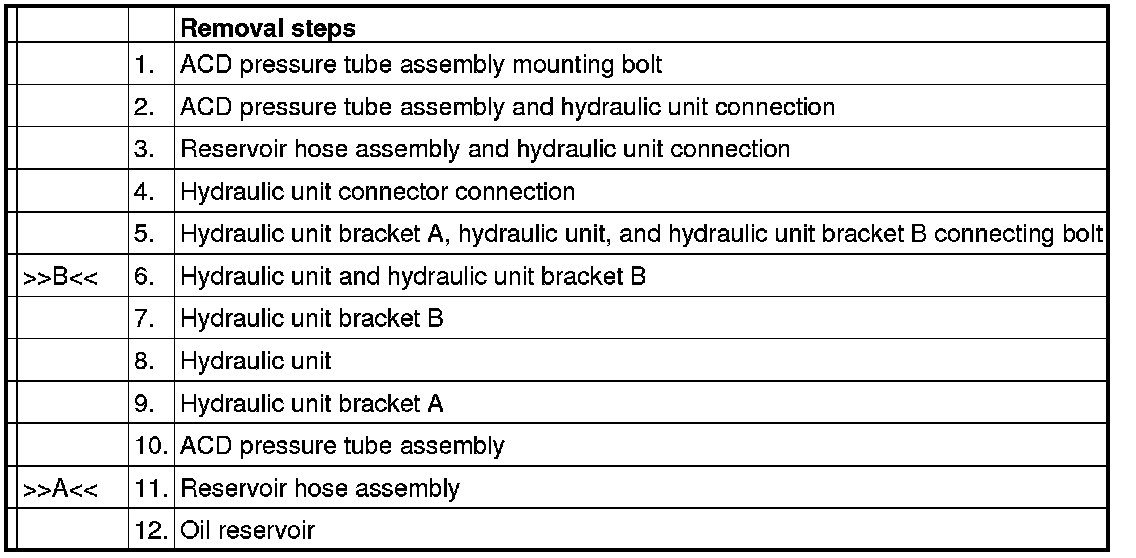 | | | Removal steps |
|---|---|---|
| | 1. | ACD pressure tube assembly mounting bolt |
| | 2. | ACD pressure tube assembly and hydraulic unit connection |
| | 3. | Reservoir hose assembly and hydraulic unit connection |
| | 4. | Hydraulic unit connector connection |
| | 5. | Hydraulic unit bracket A, hydraulic unit, and hydraulic unit bracket B connecting bolt |
| >>B<< | 6. | Hydraulic unit and hydraulic unit bracket B |
| | 7. | Hydraulic unit bracket B |
| | 8. | Hydraulic unit |
| | 9. | Hydraulic unit bracket A |
| | 10. | ACD pressure tube assembly |
| >>A<< | 11. | Reservoir hose assembly |
| | 12. | Oil reservoir |