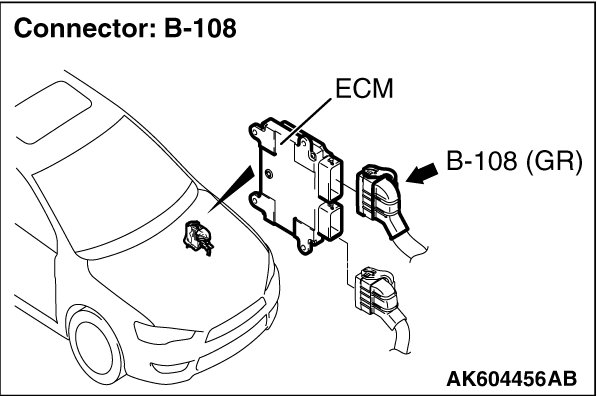 Connector: B-108

ECM

B-108 (GR)

AK604456AB