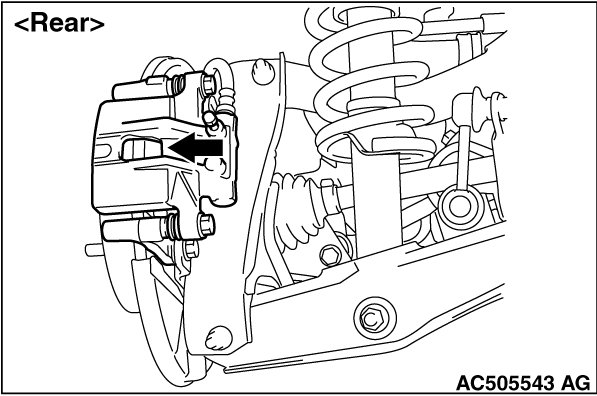 <Rear>

AC505543 AG