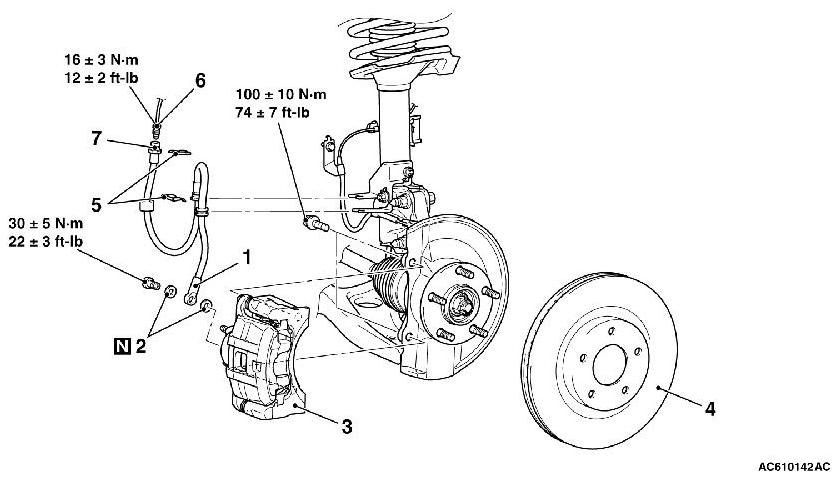 16 ± 3 N·m
12 ± 2 ft-lb

6

100 ± 10 N·m
74 ± 7 ft-lb

7

5

30 ± 5 N·m
22 ± 3 ft-lb

1

N 2

3

4

AC610142AC