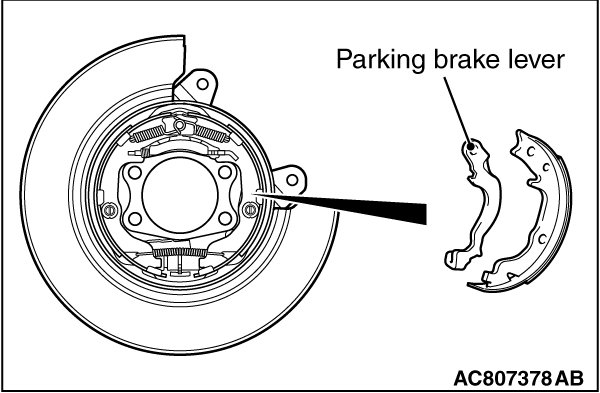 Parking brake lever

AC807378 AB