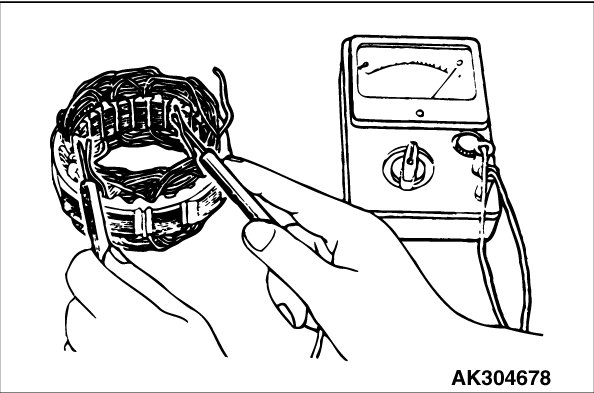 AK304678