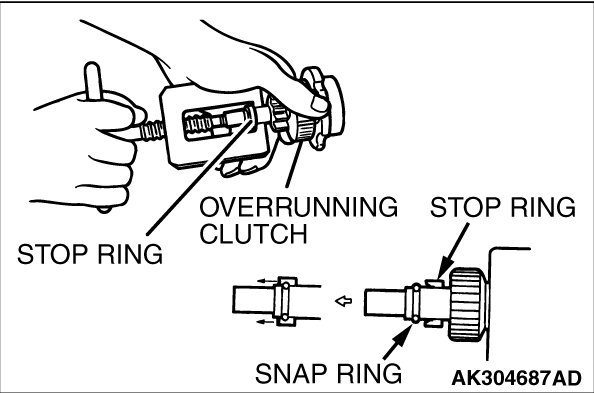 OVERRUNNING CLUTCH

STOP RING

STOP RING

SNAP RING

AK304687AD