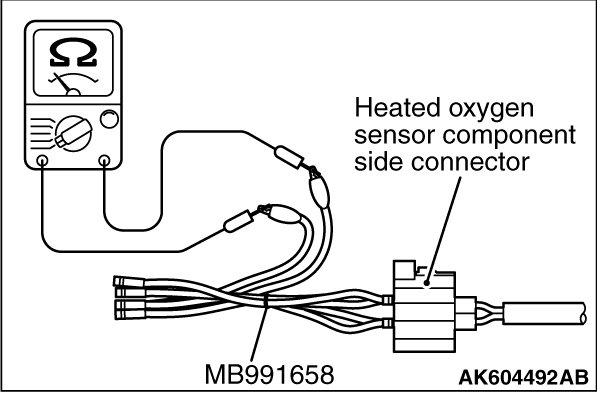 Ω

Heated oxygen sensor component side connector

MB991658

AK604492AB