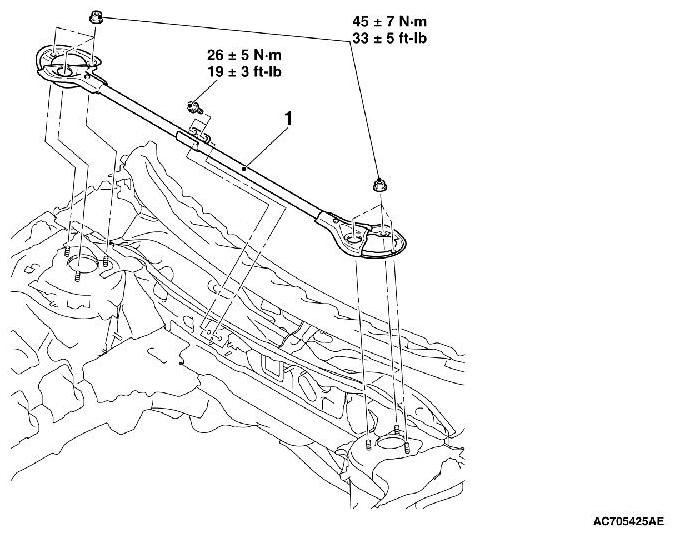 45 ± 7 N·m
33 ± 5 ft-lb

26 ± 5 N·m
19 ± 3 ft-lb

1

AC705425AE