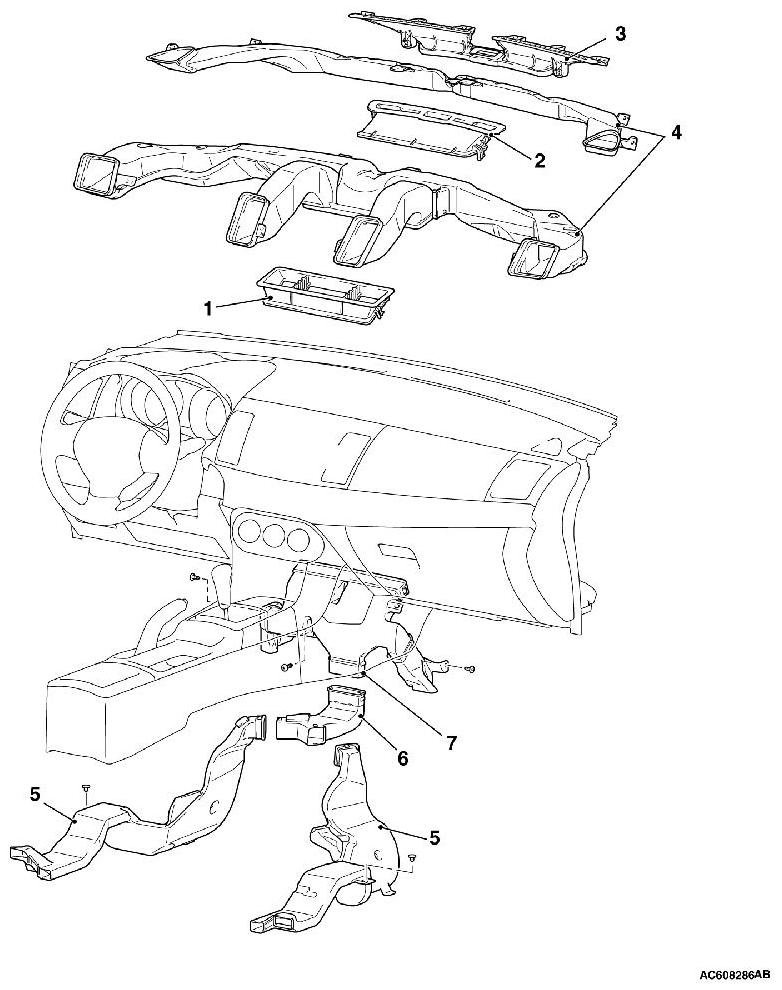 3
4
2
1
7
6
5
5
AC608286AB