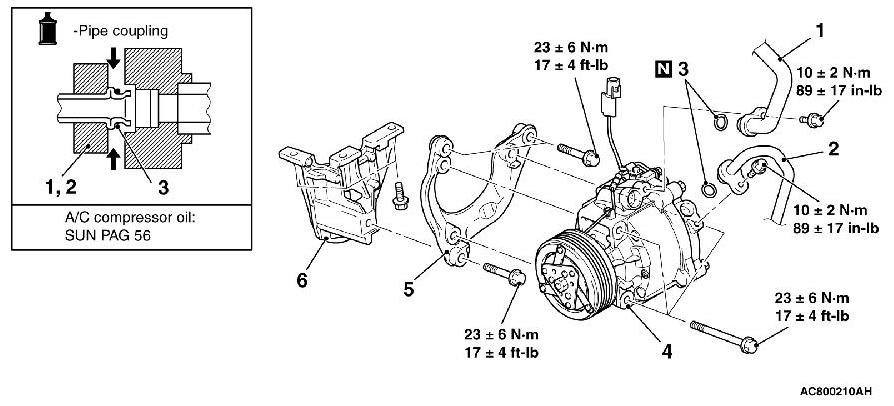 -Pipe coupling

1, 2

3

A/C compressor oil:
SUN PAG 56

23 ± 6 N·m
17 ± 4 ft-lb

N 3

1

10 ± 2 N·m
89 ± 17 in-lb

2

10 ± 2 N·m
89 ± 17 in-lb

6

5

23 ± 6 N·m
17 ± 4 ft-lb

4

23 ± 6 N·m
17 ± 4 ft-lb

AC800210AH