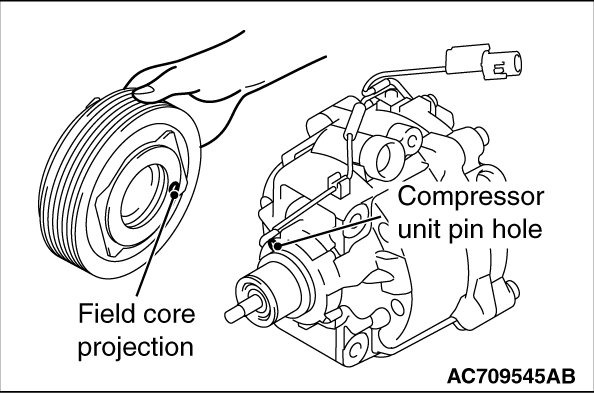 Compressor unit pin hole

Field core projection

AC709545AB