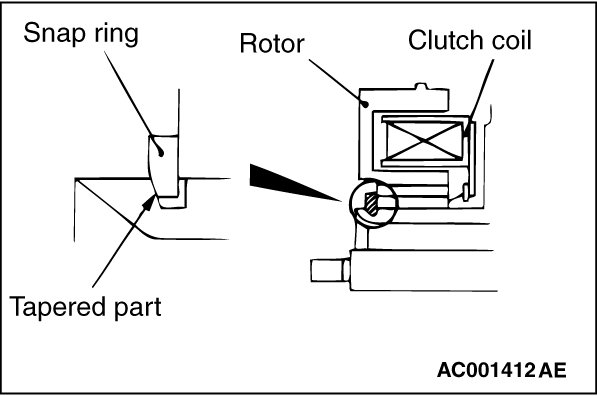 Snap ring
Rotor
Clutch coil
Tapered part
AC001412 AE