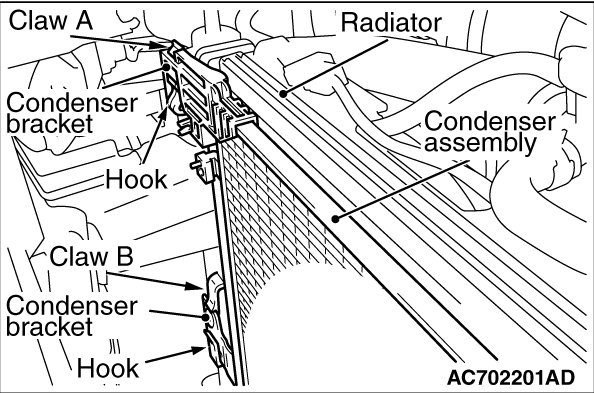 Claw A
Radiator
Condenser bracket
Condenser assembly
Hook
Claw B
Condenser bracket
Hook
AC702201AD