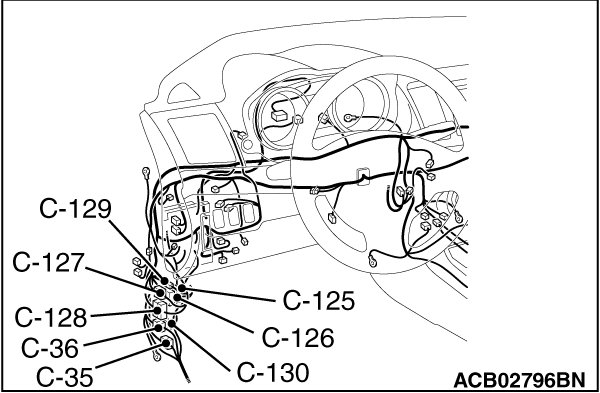 C-129
C-127
C-128
C-36
C-35
C-125
C-126
C-130
ACB02796BN