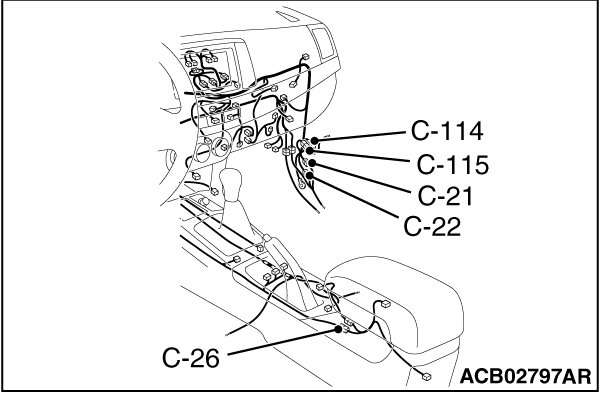 C-114
C-115
C-21
C-22
C-26
ACB02797AR