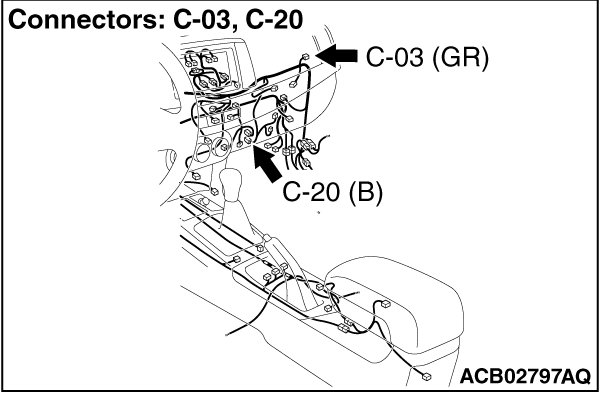 Connectors: C-03, C-20

C-03 (GR)

C-20 (B)

ACB02797AQ