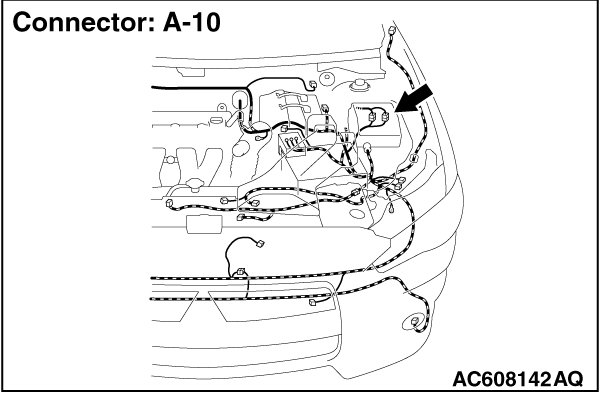 Connector: A-10

AC608142AQ