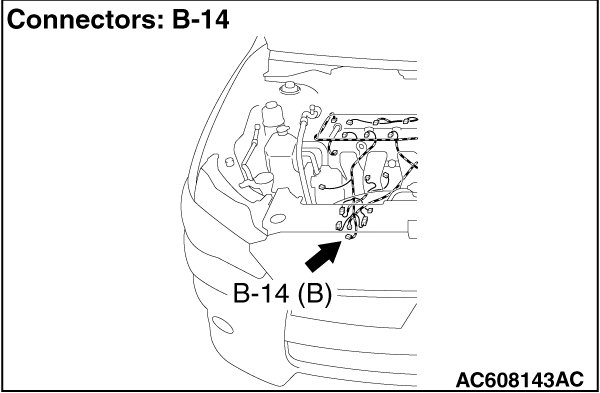 Connectors: B-14

B-14 (B)

AC608143AC