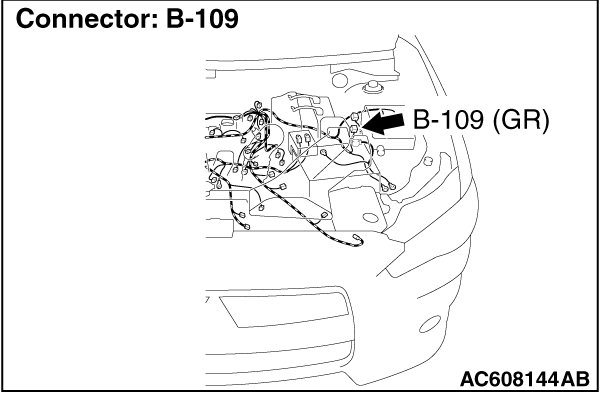 Connector: B-109

B-109 (GR)

AC608144AB