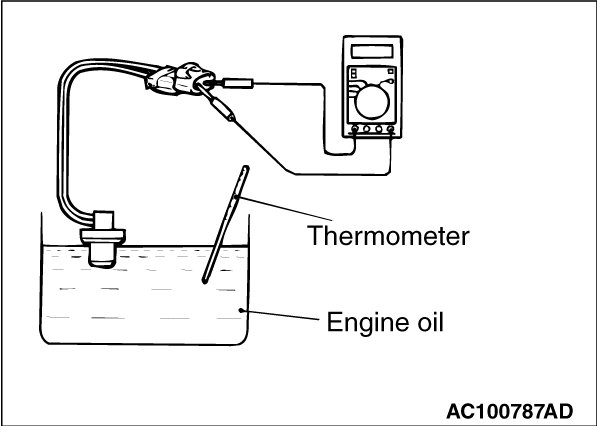 Thermometer

Engine oil

AC100787AD