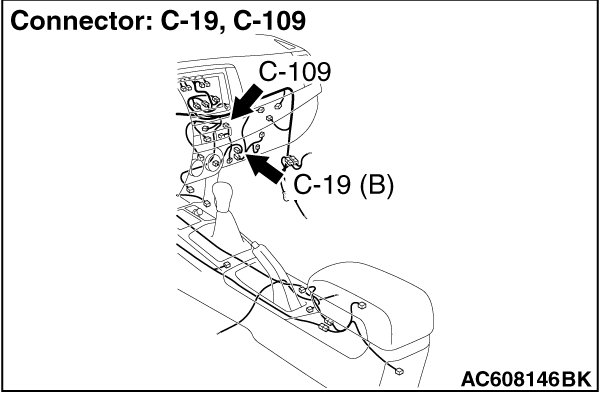 Connector: C-19, C-109

C-109

C-19 (B)

AC608146BK