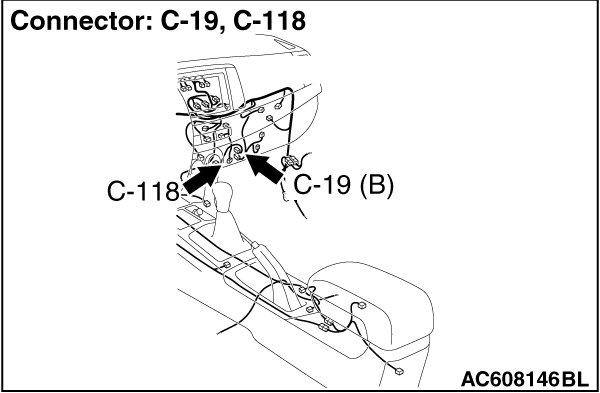 Connector: C-19, C-118

C-118

C-19 (B)

AC608146BL