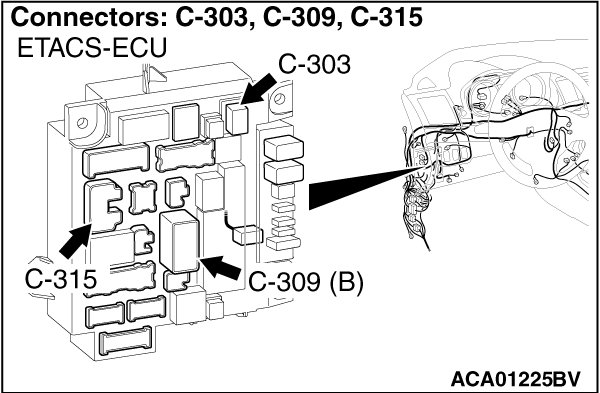 Connectors: C-303, C-309, C-315
ETACS-ECU
C-303
C-315
C-309 (B)
ACA01225BV