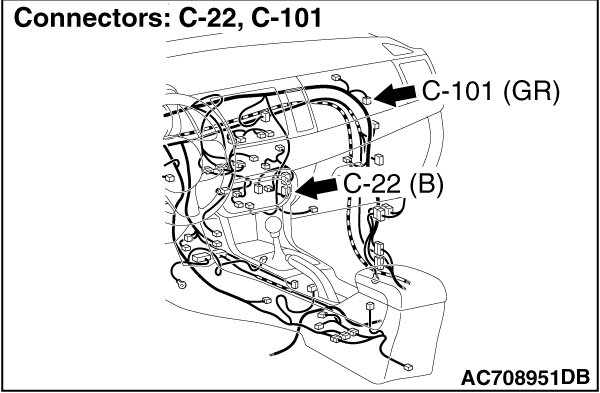 Connectors: C-22, C-101

C-101 (GR)

C-22 (B)

AC708951DB