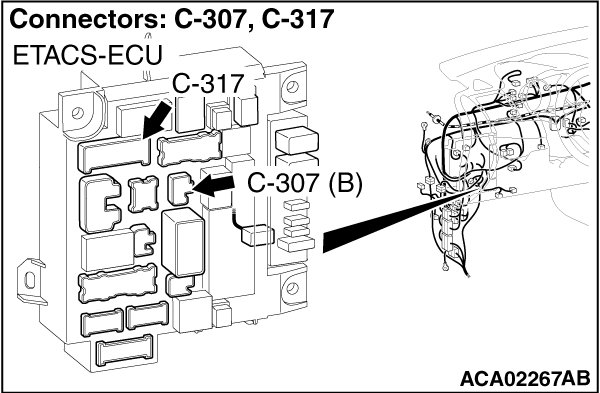 Connectors: C-307, C-317

ETACS-ECU

C-317

C-307 (B)

ACA02267AB