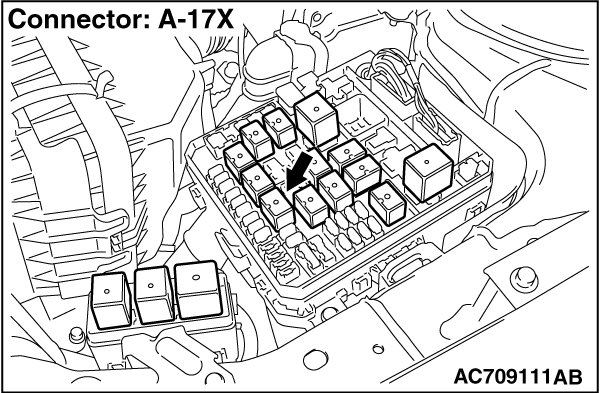 Connector: A-17X

AC709111AB