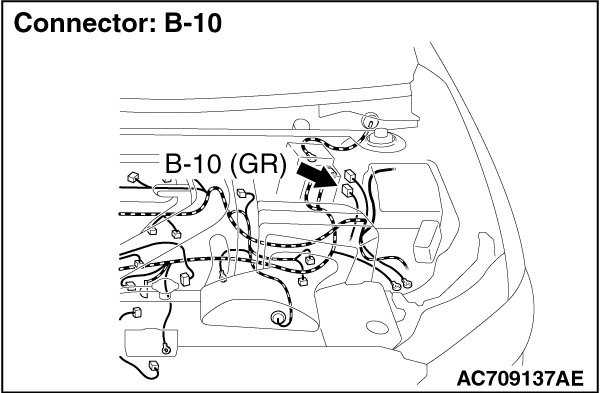 Connector: B-10

B-10 (GR)

AC709137AE