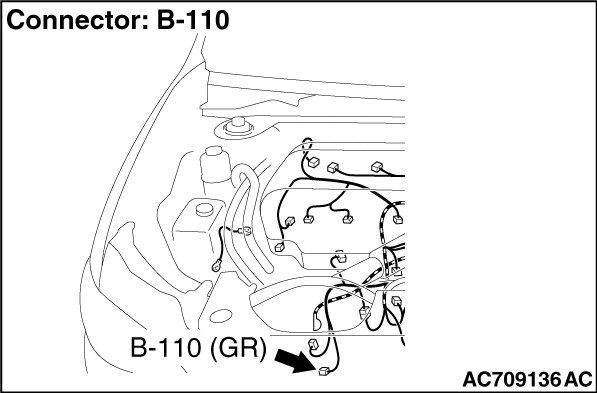 Connector: B-110

B-110 (GR)

AC709136 AC