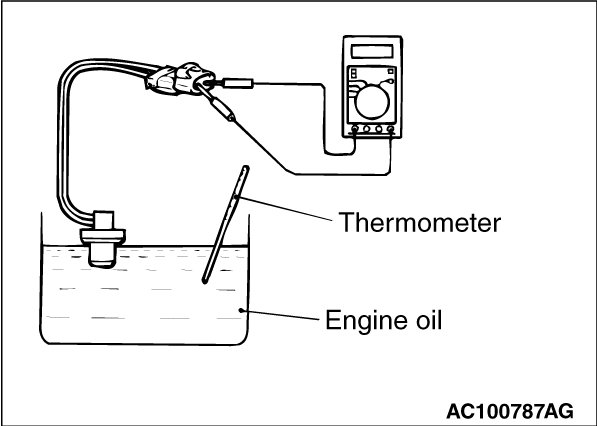 Thermometer

Engine oil

AC100787AG