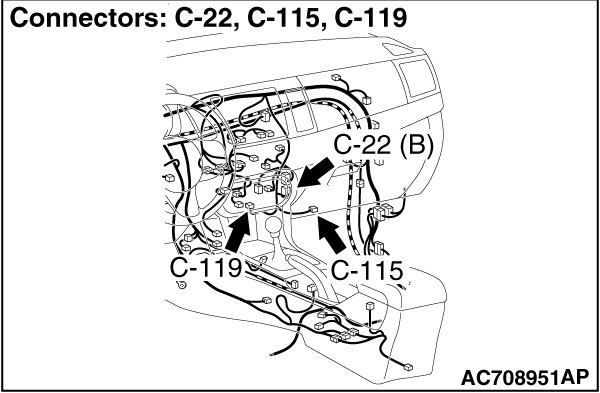 Connectors: C-22, C-115, C-119

C-22 (B)

C-119

C-115

AC708951AP