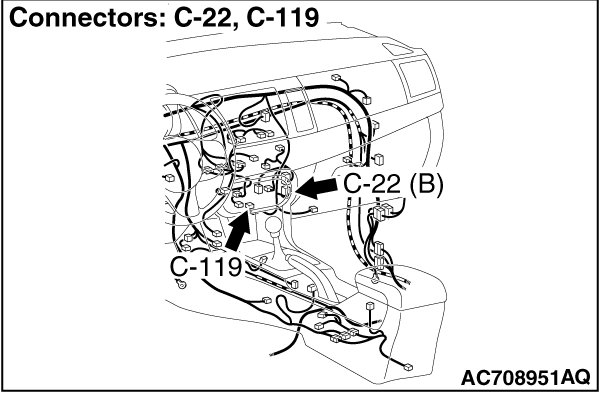 Connectors: C-22, C-119

C-22 (B)

C-119

AC708951AQ