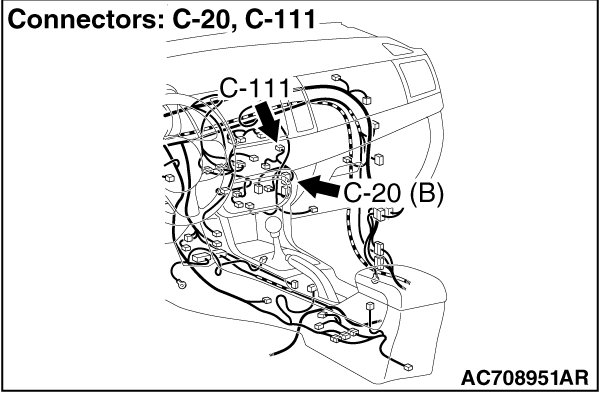 Connectors: C-20, C-111

C-111

C-20 (B)

AC708951AR