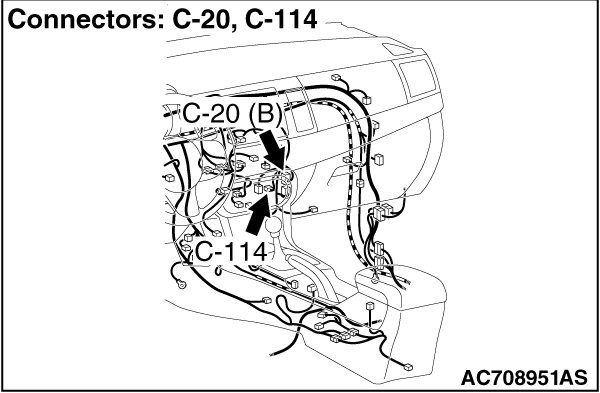 Connectors: C-20, C-114

C-20 (B)

C-114

AC708951AS