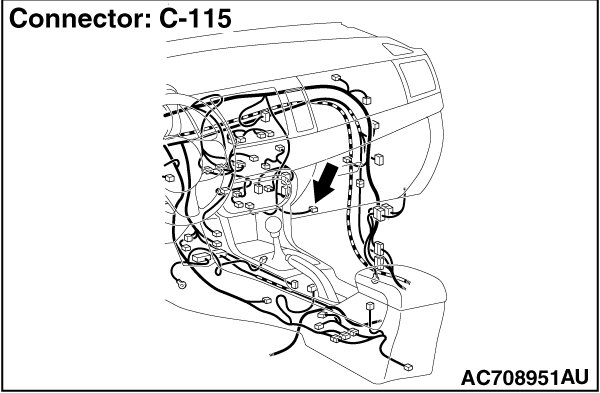 Connector: C-115

AC708951AU