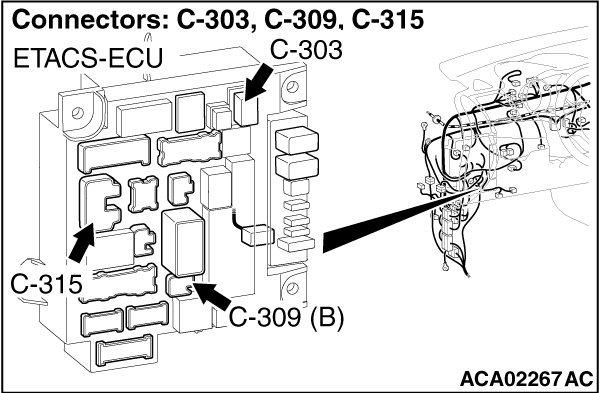 Connectors: C-303, C-309, C-315

ETACS-ECU

C-303

C-315

C-309 (B)

ACA02267AC