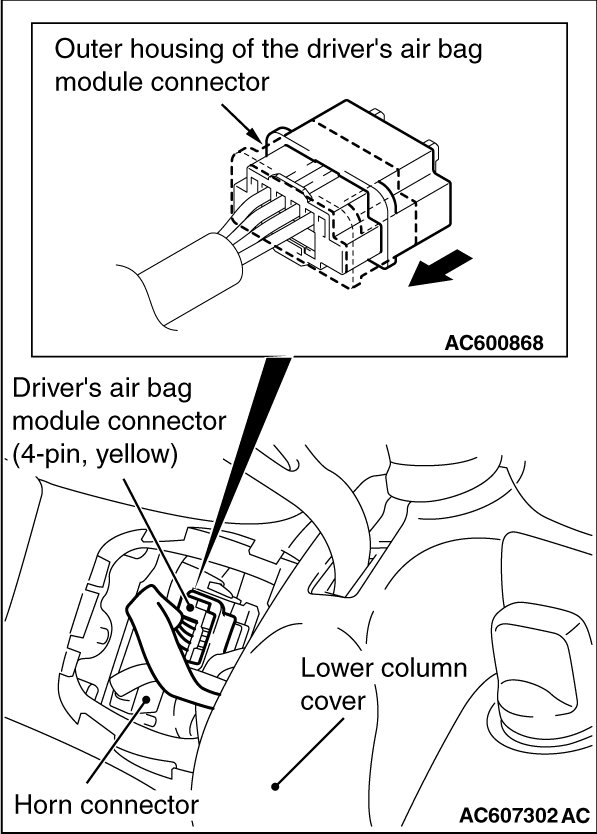 Outer housing of the driver's air bag module connector

AC600868

Driver's air bag module connector (4-pin, yellow)

Lower column cover

Horn connector

AC607302 AC