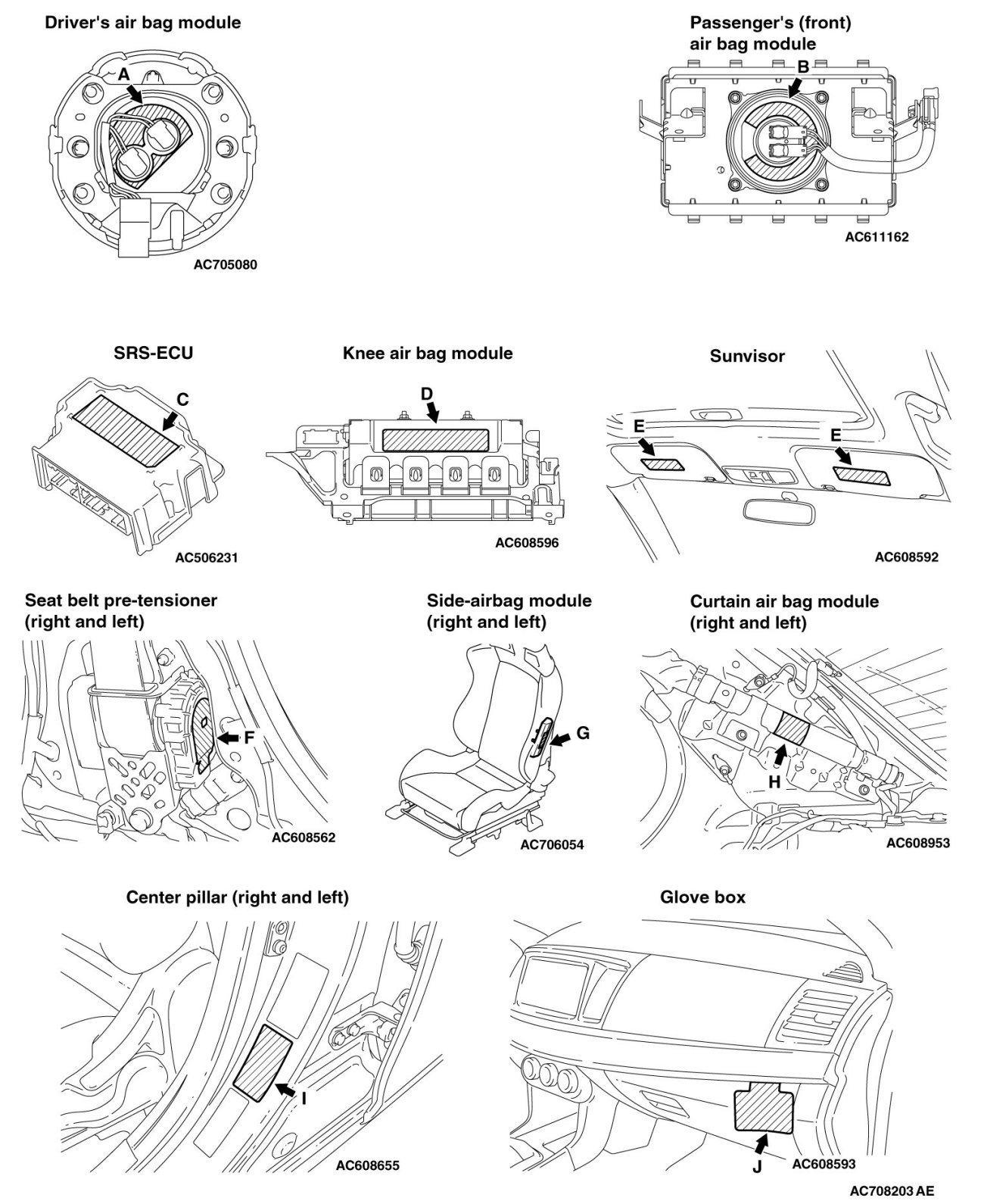 Driver's air bag module

A

AC705080

Passenger's (front) air bag module

B

AC611162

SRS-ECU

C

AC506231

Knee air bag module

D

AC608596

Sunvisor

E

E

AC608592

Seat belt pre-tensioner (right and left)

F

AC608562

Side-airbag module (right and left)

G

AC706054

Curtain air bag module (right and left)

H

AC608953

Center pillar (right and left)

I

AC608655

Glove box

J

AC608593

AC708203 AE