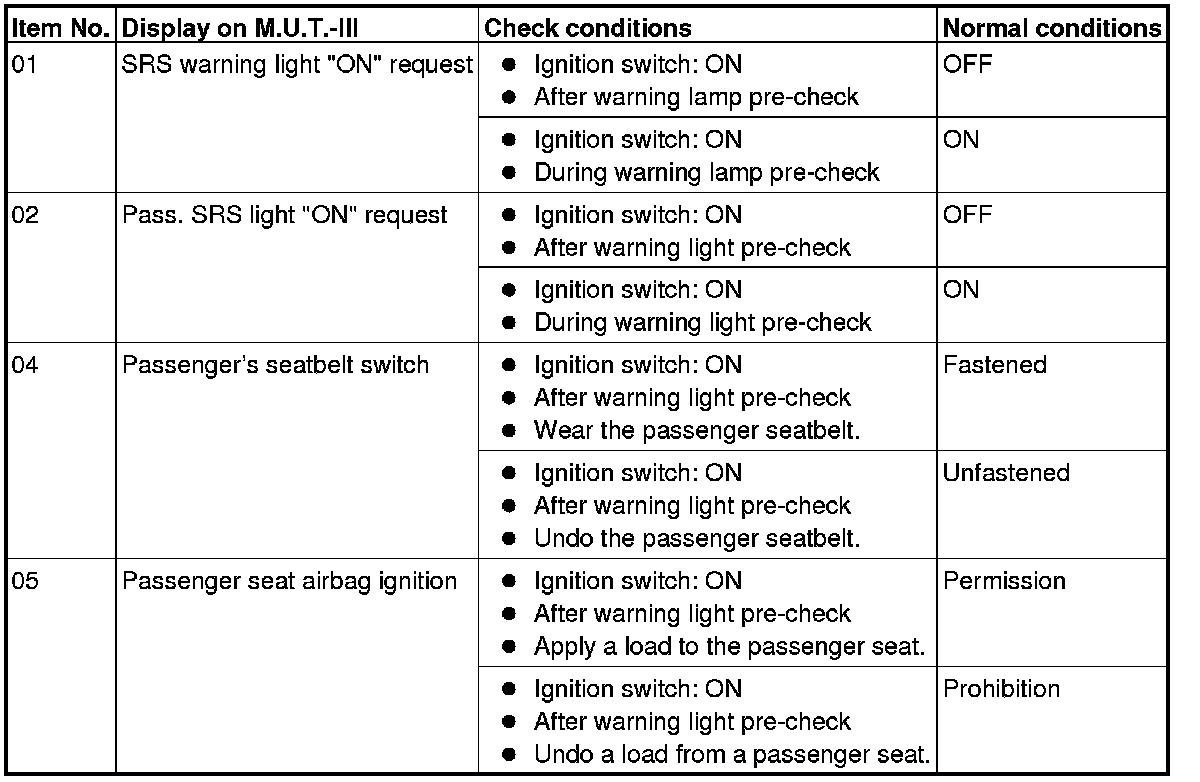 | Item No. | Display on M.U.T.-III | Check conditions | Normal conditions |
|---|---|---|---|
| 01 | SRS warning light "ON" request | ● Ignition switch: ON ● After warning lamp pre-check | OFF |
| | | ● Ignition switch: ON ● During warning lamp pre-check | ON |
| 02 | Pass. SRS light "ON" request | ● Ignition switch: ON ● After warning light pre-check | OFF |
| | | ● Ignition switch: ON ● During warning light pre-check | ON |
| 04 | Passenger's seatbelt switch | ● Ignition switch: ON ● After warning light pre-check ● Wear the passenger seatbelt. | Fastened |
| | | ● Ignition switch: ON ● After warning light pre-check ● Undo the passenger seatbelt. | Unfastened |
| 05 | Passenger seat airbag ignition | ● Ignition switch: ON ● After warning light pre-check ● Apply a load to the passenger seat. | Permission |
| | | ● Ignition switch: ON ● After warning light pre-check ● Undo a load from a passenger seat. | Prohibition |