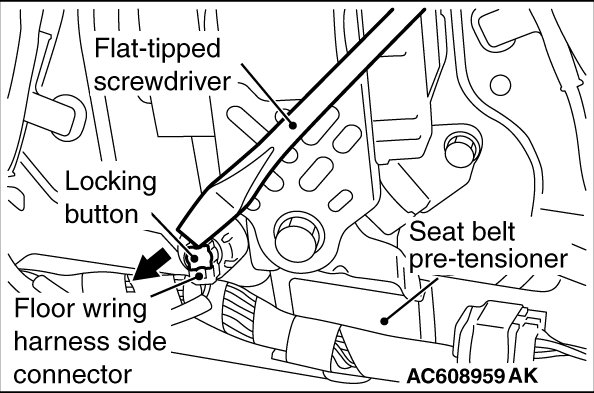 Flat-tipped screwdriver

Locking button

Seat belt pre-tensioner

Floor wring harness side connector

AC608959 AK