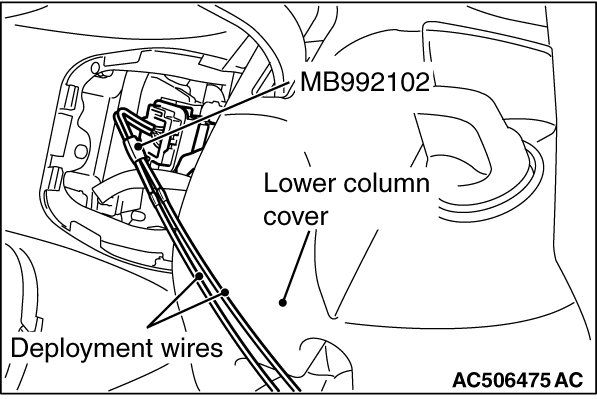 MB992102

Lower column cover

Deployment wires

AC506475 AC