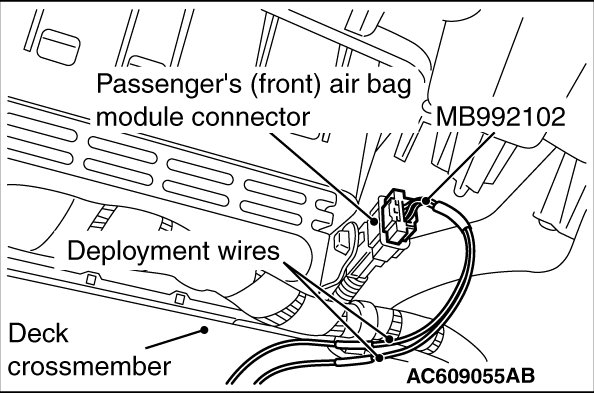 Passenger's (front) air bag module connector

MB992102

Deployment wires

Deck crossmember

AC609055AB