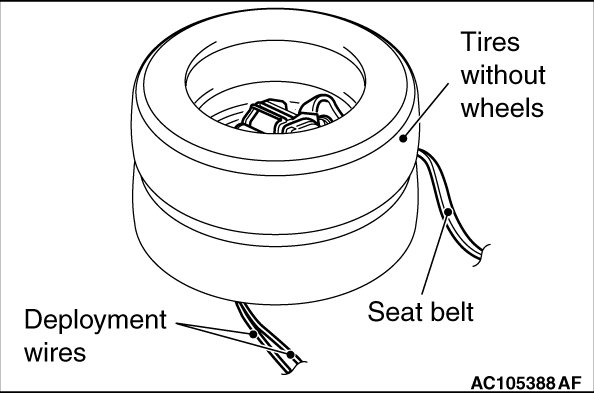 Tires without wheels

Seat belt

Deployment wires

AC105388 AF