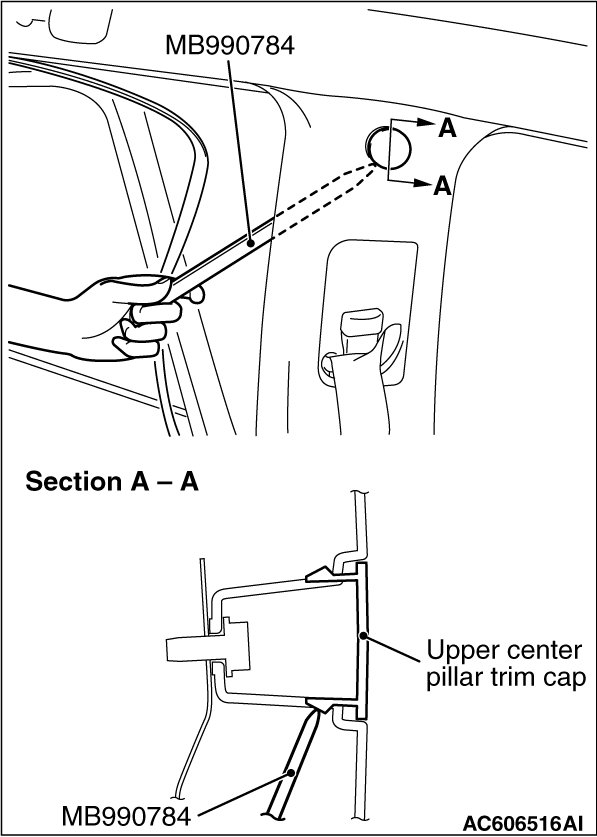 MB990784

A

A

Section A – A

Upper center pillar trim cap

MB990784

AC606516AI