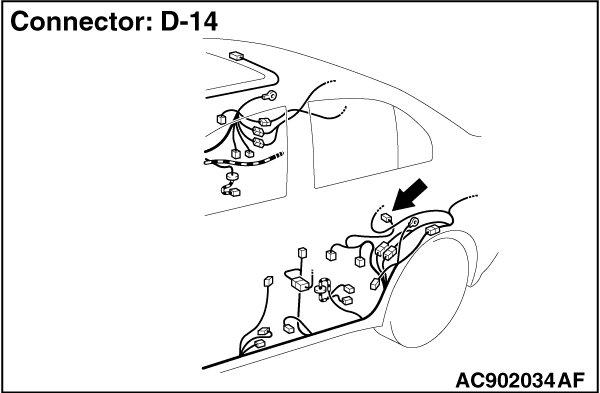 Connector: D-14

AC902034AF