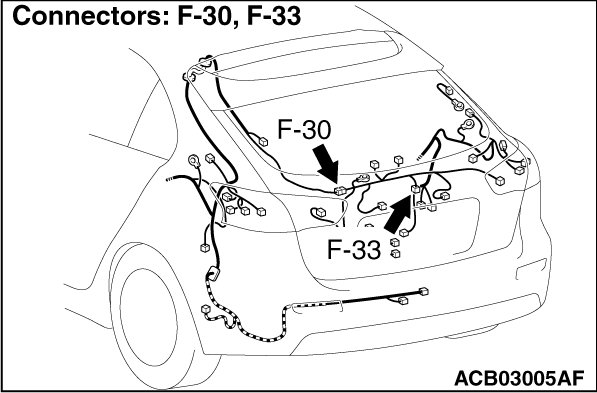 Connectors: F-30, F-33

F-30

F-33

ACB03005AF