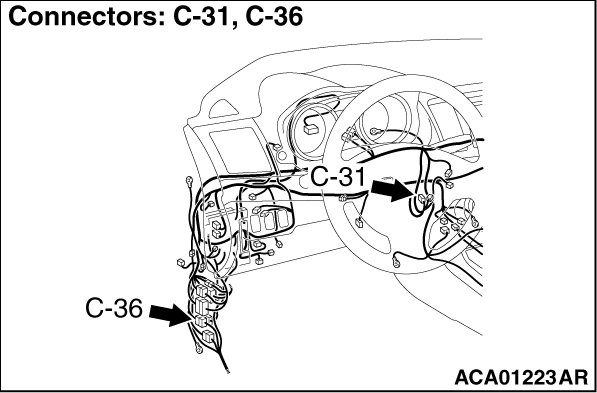 Connectors: C-31, C-36

C-31

C-36

ACA01223AR