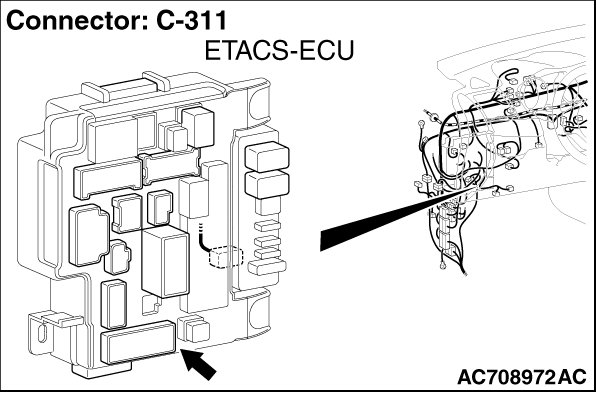 Connector: C-311

ETACS-ECU

AC708972AC