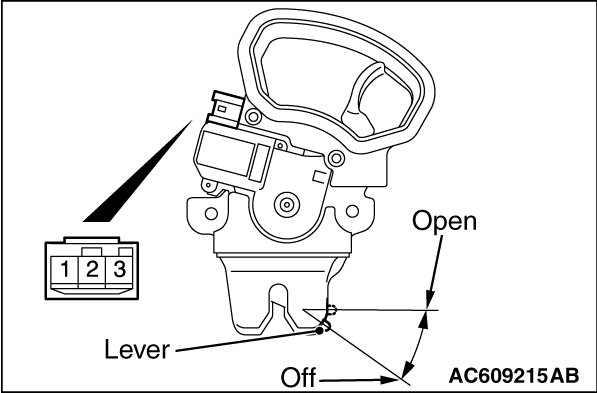 1 2 3
Open
Lever
Off
AC609215AB